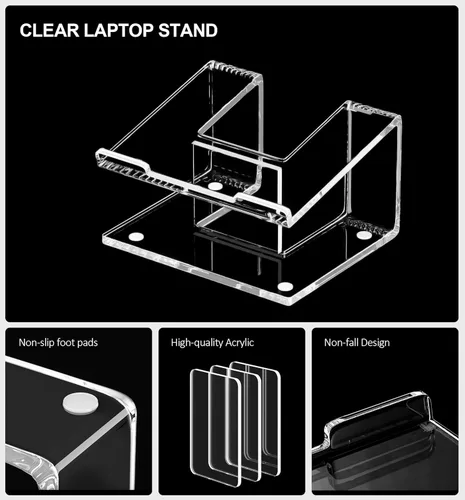 CLEAR LAPTOP STAND

Non-slip foot pads

High-quality Acrylic

Non-fall Design