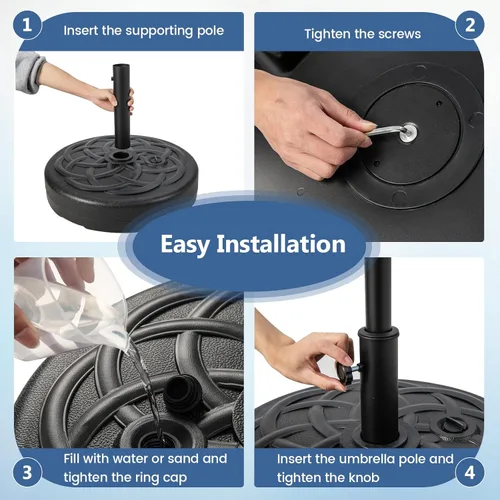 1 Insert the supporting pole

Tighten the screws 2

Easy Installation

3 Fill with water or sand and tighten the ring cap

Insert the umbrella pole and tighten the knob 4