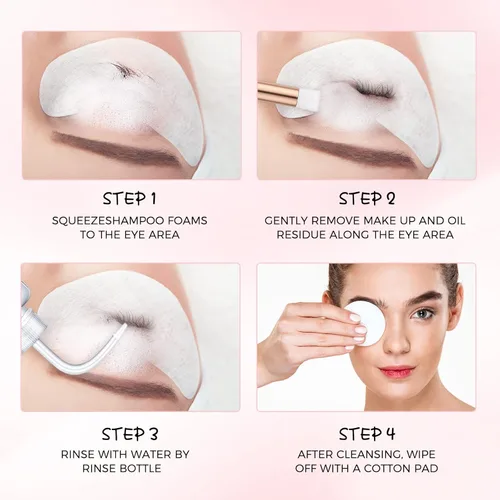 STEP 1
SQUEEZESHAMPOO FOAMS TO THE EYE AREA

STEP 2
GENTLY REMOVE MAKE UP AND OIL RESIDUE ALONG THE EYE AREA

STEP 3
RINSE WITH WATER BY RINSE BOTTLE

STEP 4
AFTER CLEANSING, WIPE OFF WITH A COTTON PAD