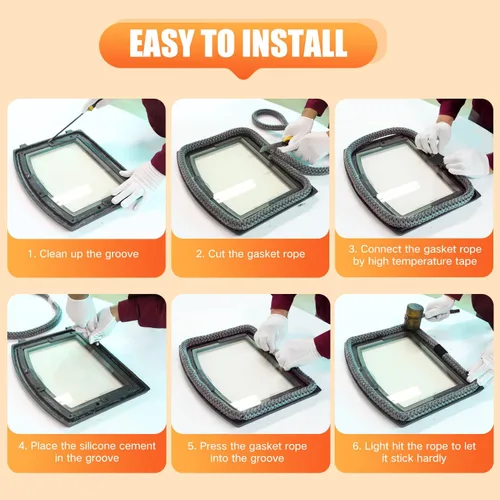 EASY TO INSTALL

1. Clean up the groove

2. Cut the gasket rope

3. Connect the gasket rope by high temperature tape

4. Place the silicone cement in the groove

5. Press the gasket rope into the groove

6. Light hit the rope to let it stick hardly