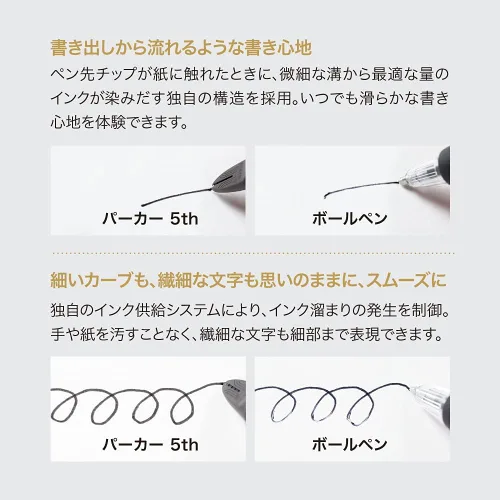 書き出しから流れるような書き心地

ペン先チップが紙に触れたときに、微細な溝から最適な量のインクが染みだす独自の構造を採用。いつでも滑らかな書き心地を体験できます。

パーカー 5th

ボールペン

細いカーブも、繊細な文字も思いのままに、スムーズに

独自のインク供給システムにより、インク溜まりの発生を制御。手や紙を汚すことなく、繊細な文字も細部まで表現できます。

パーカー 5th

ボールペン