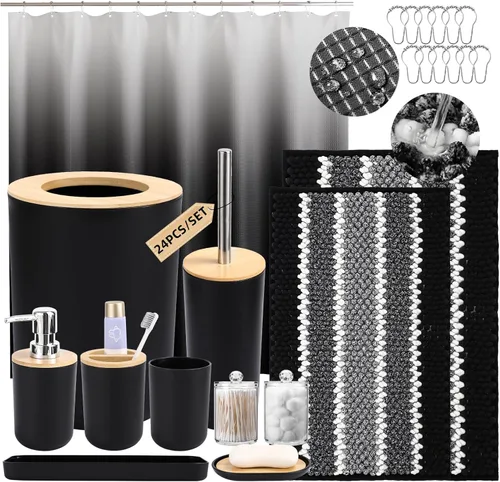 24PCS/SET