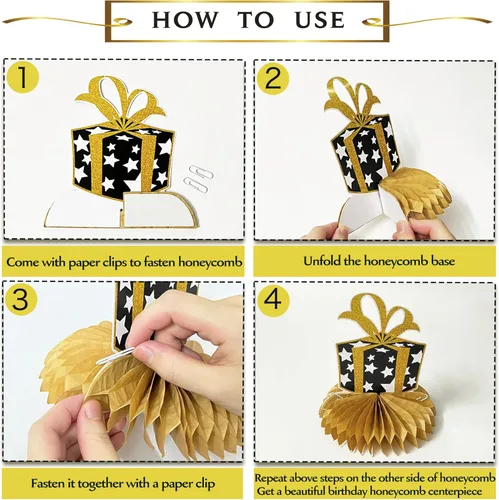 HOW TO USE

1

Come with paper clips to fasten honeycomb

2

Unfold the honeycomb base

3

Fasten it together with a paper clip

4

Repeat above steps on the other side of honeycomb
Get a beautiful birthday honeycomb centerpiece