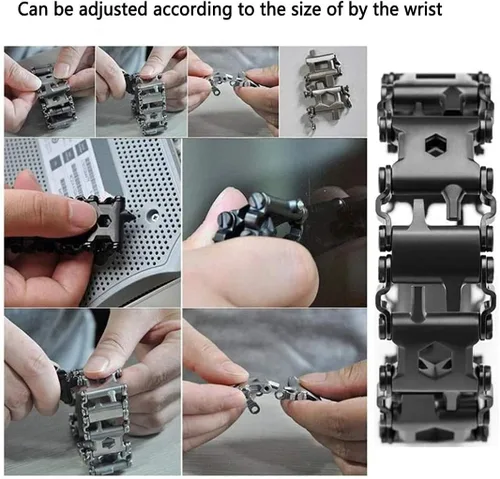 Can be adjusted according to the size of by the wrist