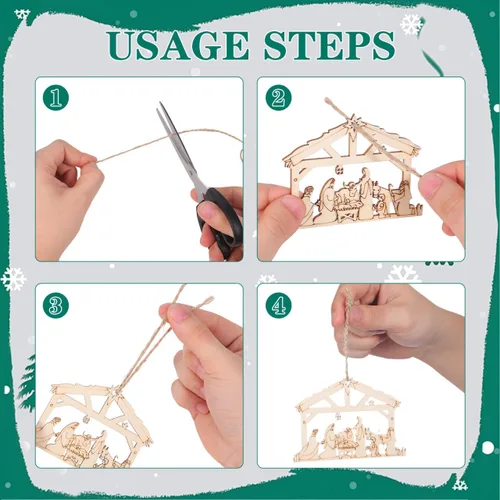 USAGE STEPS

1

2

3

4