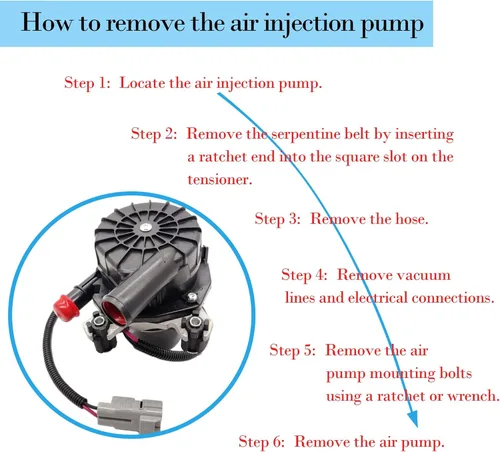 How to remove the air injection pump

Step 1: Locate the air injection pump.

Step 2: Remove the serpentine belt by inserting a ratchet end into the square slot on the tensioner.

Step 3: Remove the hose.

Step 4: Remove vacuum lines and electrical connections.

Step 5: Remove the air pump mounting bolts using a ratchet or wrench.

Step 6: Remove the air pump.