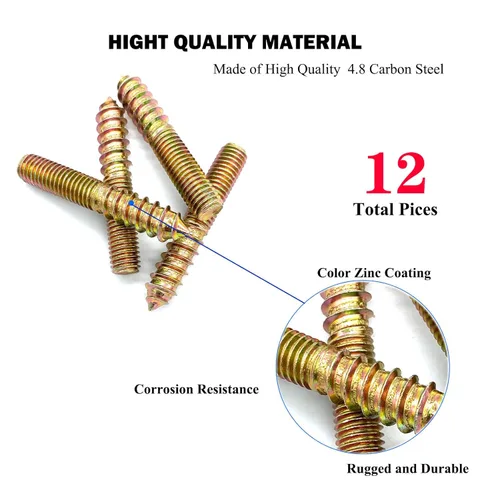 HIGHT QUALITY MATERIAL

Made of High Quality 4.8 Carbon Steel

12

Total Pices

Color Zinc Coating

Corrosion Resistance

Rugged and Durable