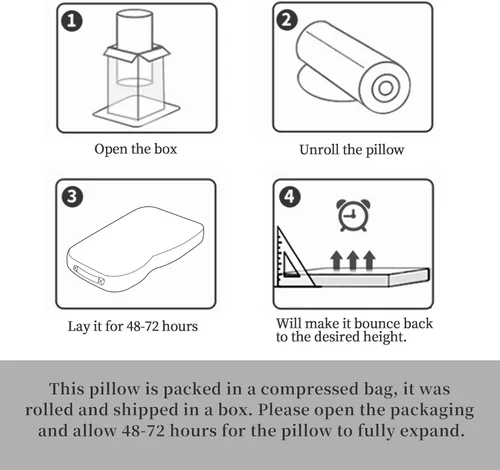 1
Open the box

2
Unroll the pillow

3
Lay it for 48-72 hours

4
Will make it bounce back to the desired height.

This pillow is packed in a compressed bag, it was rolled and shipped in a box. Please open the packaging and allow 48-72 hours for the pillow to fully expand.