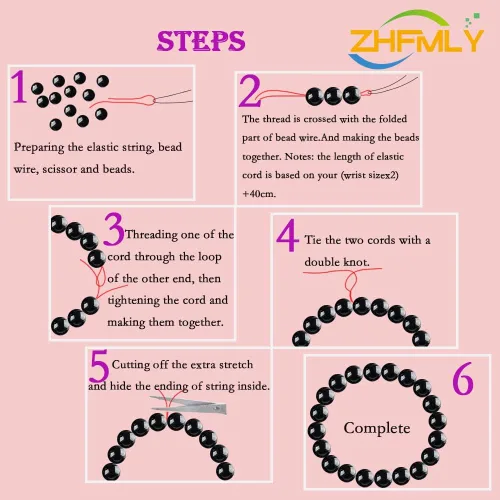 STEPS

ZHFMLY

1
Preparing the elastic string, bead wire, scissor and beads.

2
The thread is crossed with the folded part of bead wire.And making the beads together. Notes: the length of elastic cord is based on your (wrist sizex2) +40cm.

3
Threading one of the cord through the loop of the other end, then tightening the cord and making them together.

4
Tie the two cords with a double knot.

5
Cutting off the extra stretch and hide the ending of string inside.

6
Complete