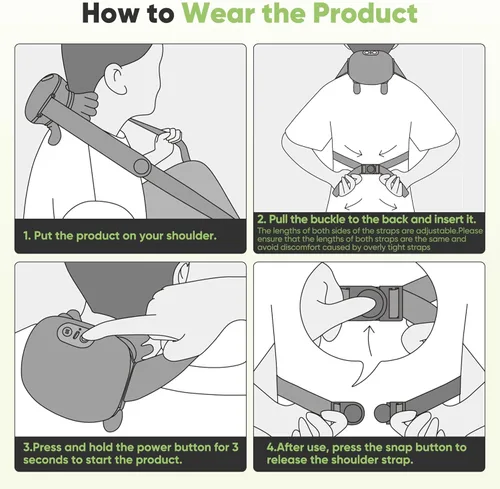 How to Wear the Product

1. Put the product on your shoulder.

2. Pull the buckle to the back and insert it.

The lengths of both sides of the straps are adjustable.Please ensure that the lengths of both straps are the same and avoid discomfort caused by overly tight straps

3.Press and hold the power button for 3 seconds to start the product.

4.After use, press the snap button to release the shoulder strap.