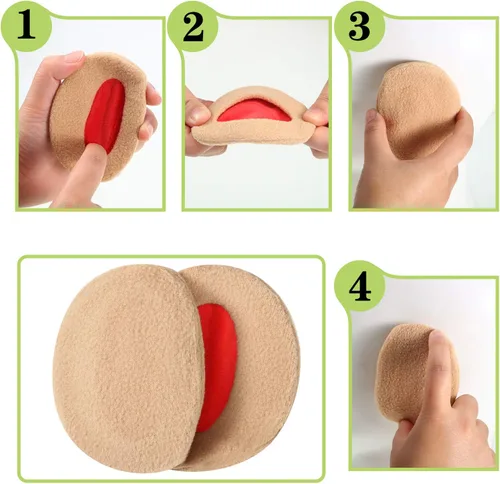 1

2

3

4