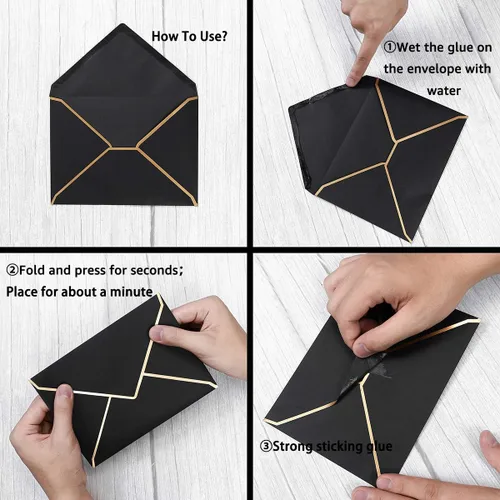 How To Use?

①Wet the glue on the envelope with water

②Fold and press for seconds;
Place for about a minute

③Strong sticking glue