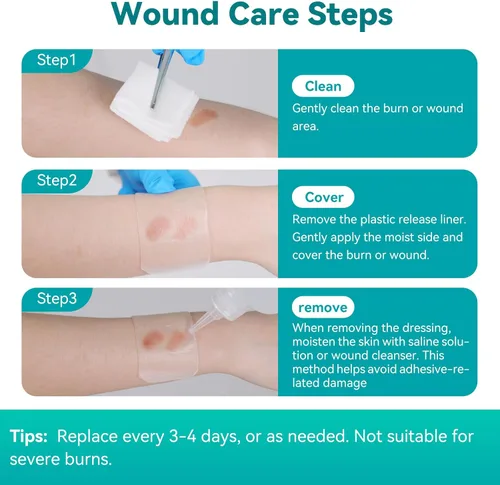 Wound Care Steps

Step1

Clean
Gently clean the burn or wound area.

Step2

Cover
Remove the plastic release liner. Gently apply the moist side and cover the burn or wound.

Step3

remove
When removing the dressing, moisten the skin with saline solution or wound cleanser. This method helps avoid adhesive-related damage

Tips: Replace every 3-4 days, or as needed. Not suitable for severe burns.