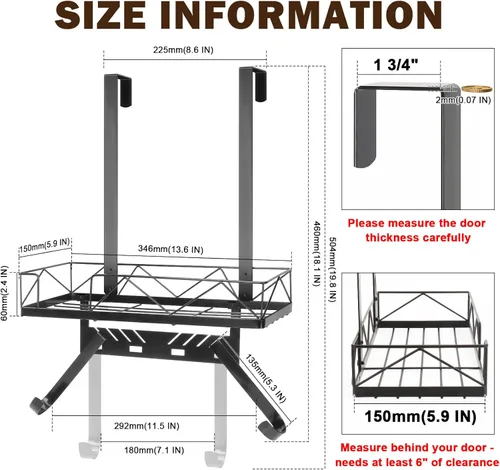 SIZE INFORMATION

225mm(8.6 IN)

150mm(5.9 IN)

346mm(13.6 IN)

60mm(2.4 IN)

460mm(18.1 IN)

504mm(19.8 IN)

135mm(5.3 IN)

292mm(11.5 IN)

180mm(7.1 IN)

1 3/4"

2mm(0.07 IN)

Please measure the door thickness carefully

150mm(5.9 IN)

Measure behind your door - needs at least 6" of clearance