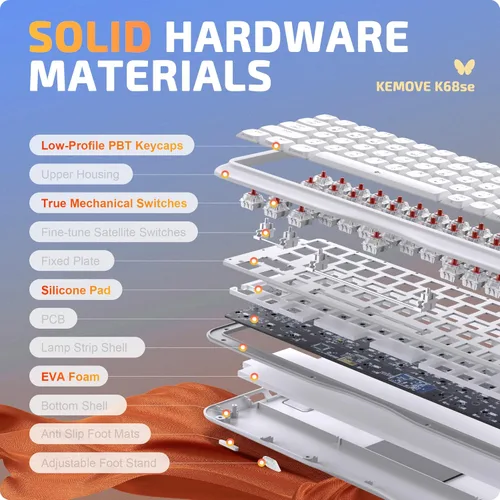 SOLID HARDWARE MATERIALS

KEMOVE K68se

Low-Profile PBT Keycaps

Upper Housing

True Mechanical Switches

Fine-tune Satellite Switches

Fixed Plate

Silicone Pad

PCB

Lamp Strip Shell

EVA Foam

Bottom Shell

Anti Slip Foot Mats

Adjustable Foot Stand