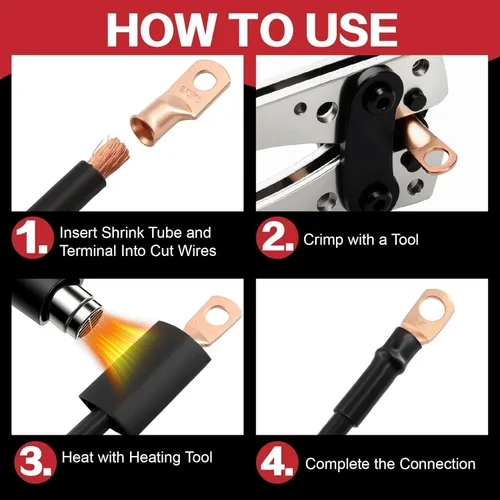 HOW TO USE

1. Insert Shrink Tube and Terminal Into Cut Wires

2. Crimp with a Tool

3. Heat with Heating Tool

4. Complete the Connection