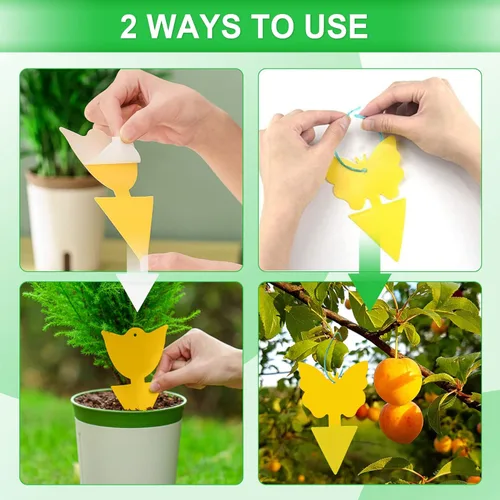 2 WAYS TO USE