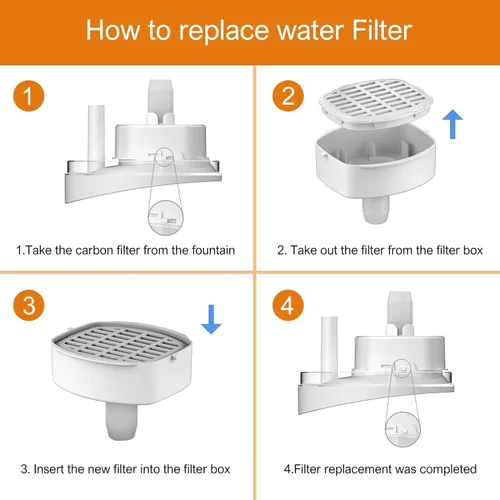 How to replace water Filter

1

1.Take the carbon filter from the fountain

2

2. Take out the filter from the filter box

3

3. Insert the new filter into the filter box

4

4.Filter replacement was completed