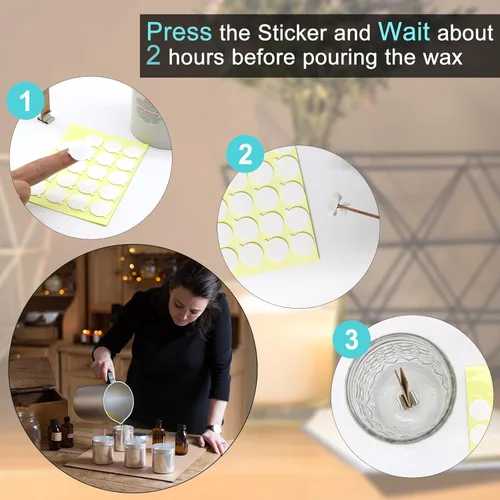 Press the Sticker and Wait about 2 hours before pouring the wax

1

2

3