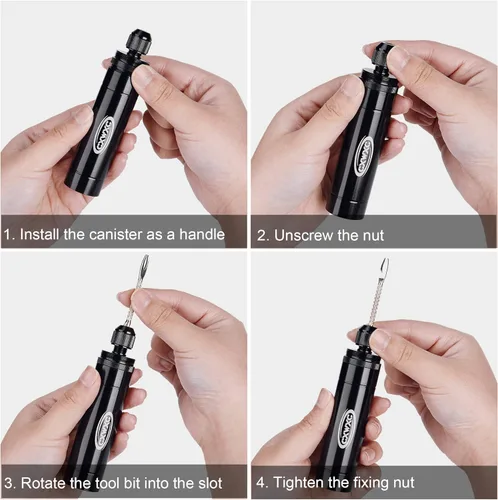 CXWXC

1. Install the canister as a handle

CXWXC

2. Unscrew the nut

CXWXC

3. Rotate the tool bit into the slot

CXWXC

4. Tighten the fixing nut