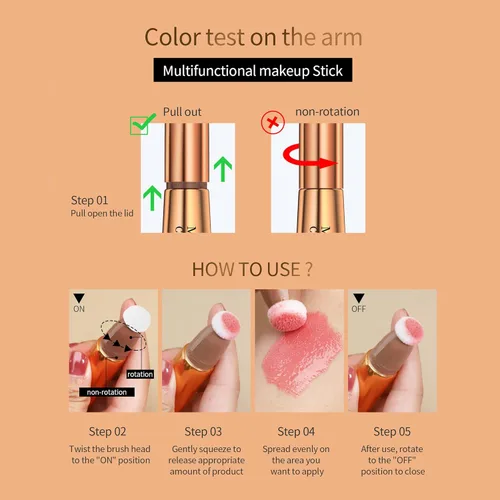 Color test on the arm

Multifunctional makeup Stick

Pull out

non-rotation

Step 01
Pull open the lid

HOW TO USE ?

ON

rotation

non-rotation

OFF

Step 02
Twist the brush head to the "ON" position

Step 03
Gently squeeze to release appropriate amount of product

Step 04
Spread evenly on the area you want to apply

Step 05
After use, rotate to the "OFF" position to close