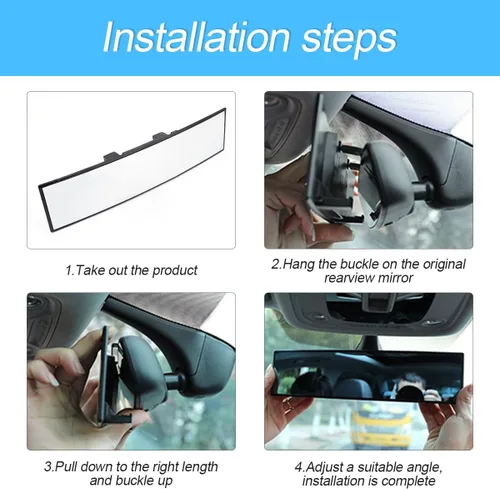 Installation steps

1.Take out the product

2.Hang the buckle on the original rearview mirror

3.Pull down to the right length and buckle up

4.Adjust a suitable angle, installation is complete